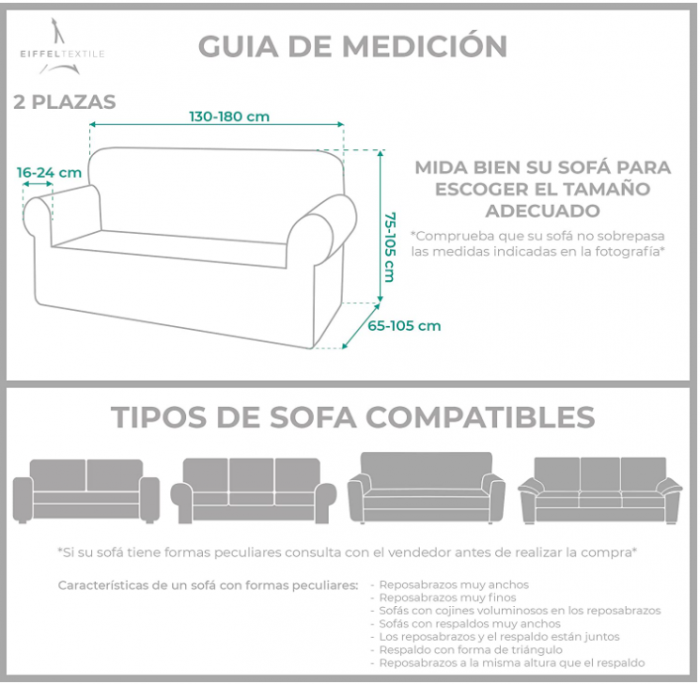 EIFFELTEXTILE

GUIA DE MEDICIÓN

2 PLAZAS

130-180 cm

16-24 cm

75-105 cm

65-105 cm

MIDA BIEN SU SOFÁ PARA ESCOGER EL TAMAÑO ADECUADO

*Comprueba que su sofá no sobrepasa las medidas indicadas en la fotografía*

TIPOS DE SOFA COMPATIBLES

*Si su sofá tiene formas peculiares consulta con el vendedor antes de realizar la compra*

Características de un sofá con formas peculiares:

- Reposabrazos muy anchos
- Reposabrazos muy finos
- Sofás con cojines voluminosos en los reposabrazos
- Sofás con respaldos muy anchos
- Los reposabrazos y el respaldo están juntos
- Respaldo con forma de triángulo
- Reposabrazos a la misma altura que el respaldo