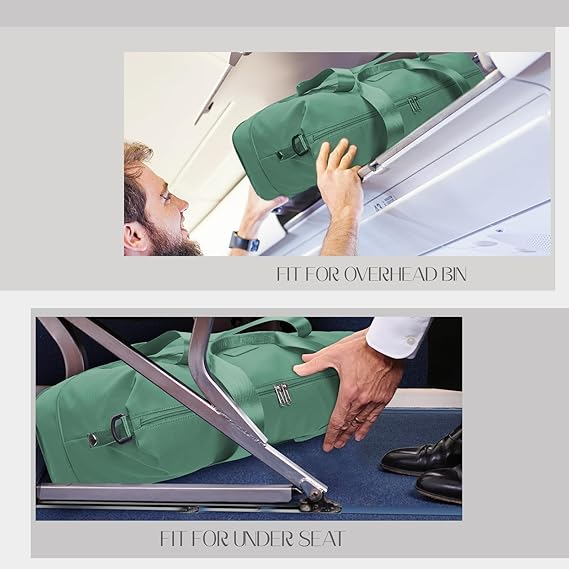 FIT FOR OVERHEAD BIN

FIT FOR UNDER SEAT