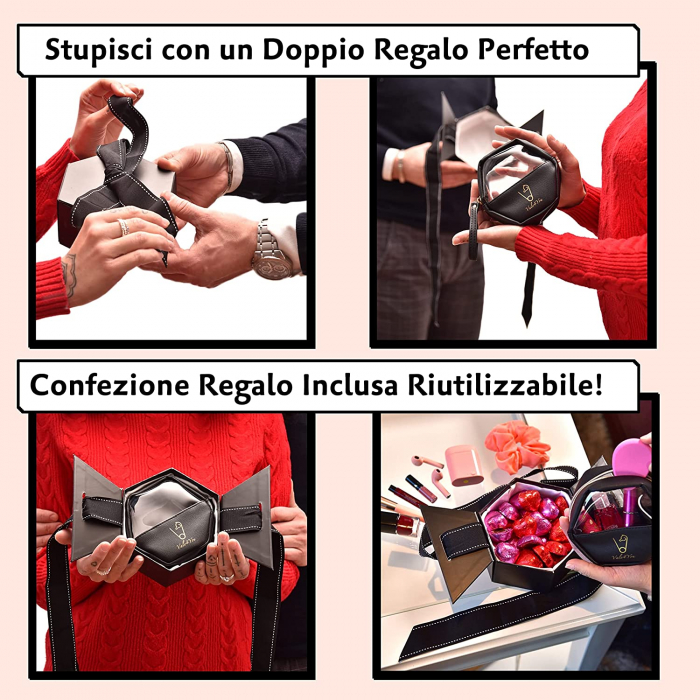 Stupisci con un Doppio Regalo Perfetto

Confezione Regalo Inclusa Riutilizzabile!