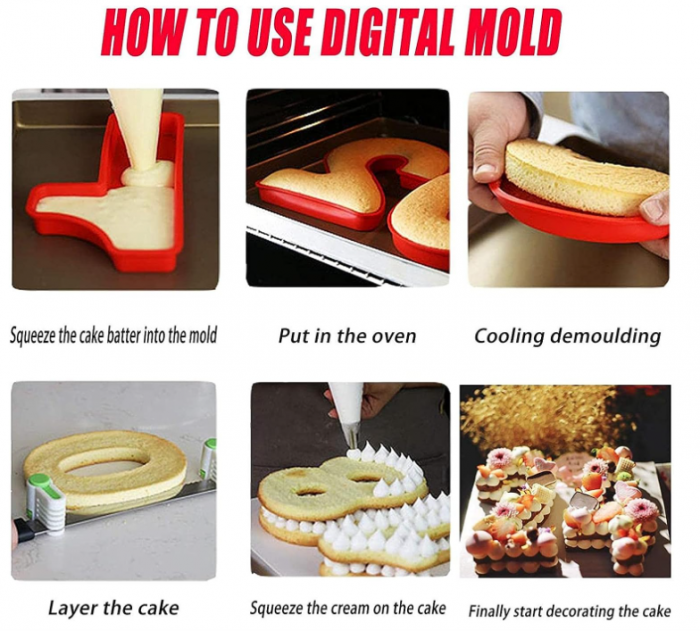 HOW TO USE DIGITAL MOLD

Squeeze the cake batter into the mold

Put in the oven

Cooling demoulding

Layer the cake

Squeeze the cream on the cake

Finally start decorating the cake