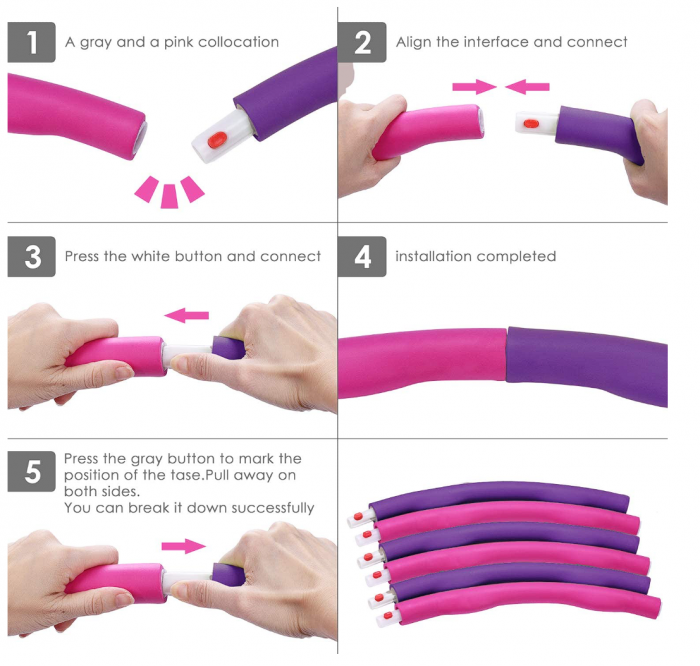 1 A gray and a pink collocation

2 Align the interface and connect

3 Press the white button and connect

4 installation completed

5 Press the gray button to mark the position of the tase.Pull away on both sides.
You can break it down successfully