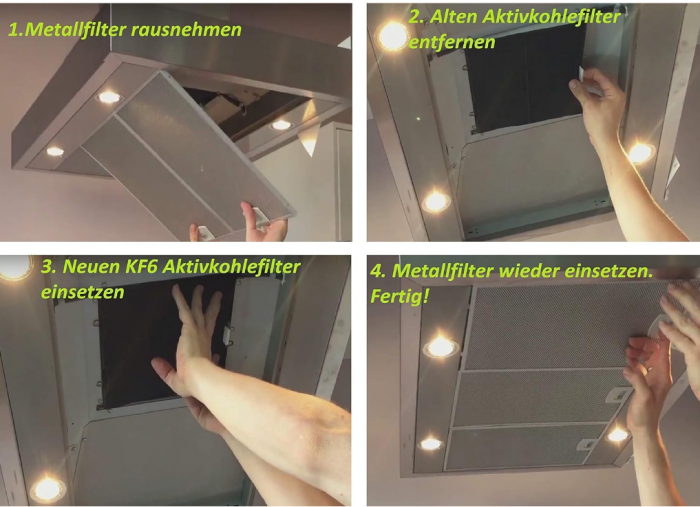 1.Metallfilter rausnehmen

2. Alten Aktivkohlefilter entfernen

3. Neuen KF6 Aktivkohlefilter einsetzen

4. Metallfilter wieder einsetzen. Fertig!