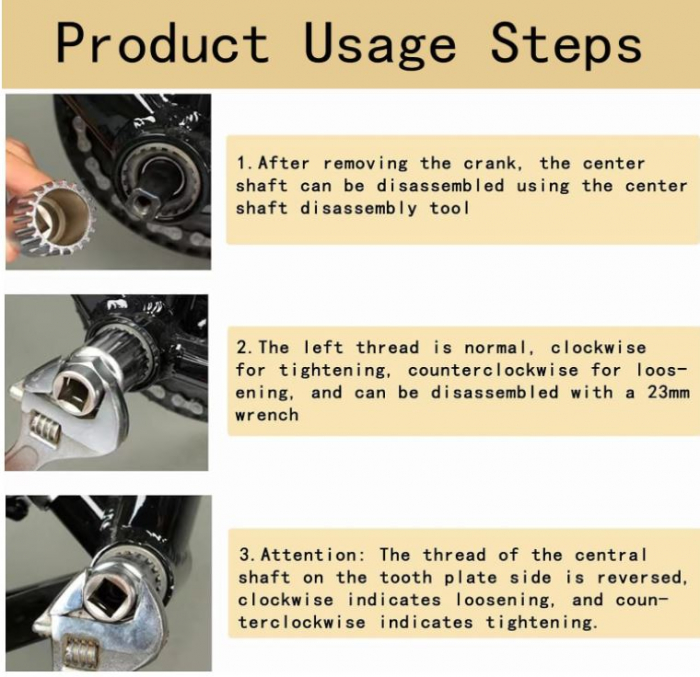 Product Usage Steps

1. After removing the crank, the center shaft can be disassembled using the center shaft disassembly tool

2. The left thread is normal, clockwise for tightening, counterclockwise for loosening, and can be disassembled with a 23mm wrench

3. Attention: The thread of the central shaft on the tooth plate side is reversed, clockwise indicates loosening, and counterclockwise indicates tightening.