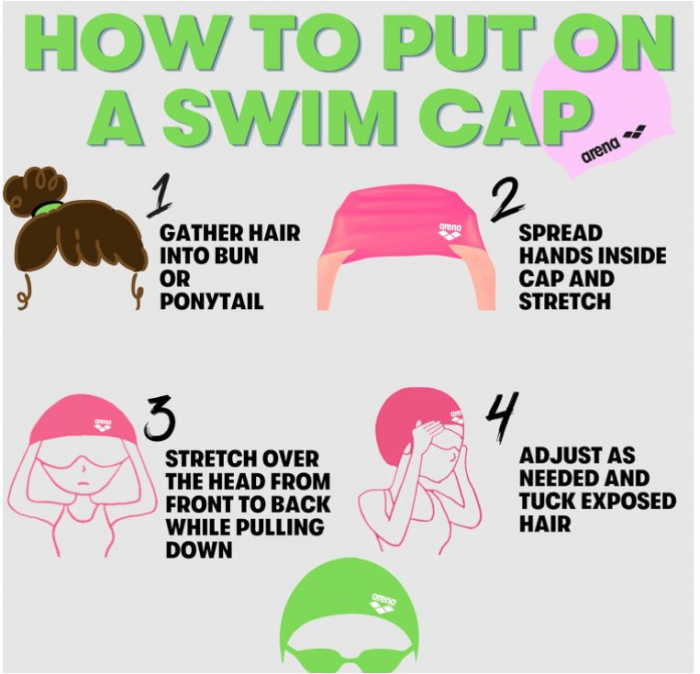 HOW TO PUT ON A SWIM CAP

arena

1
GATHER HAIR INTO BUN OR PONYTAIL

arena

2
SPREAD HANDS INSIDE CAP AND STRETCH

arena

3
STRETCH OVER THE HEAD FROM FRONT TO BACK WHILE PULLING DOWN

arena

4
ADJUST AS NEEDED AND TUCK EXPOSED HAIR

arena