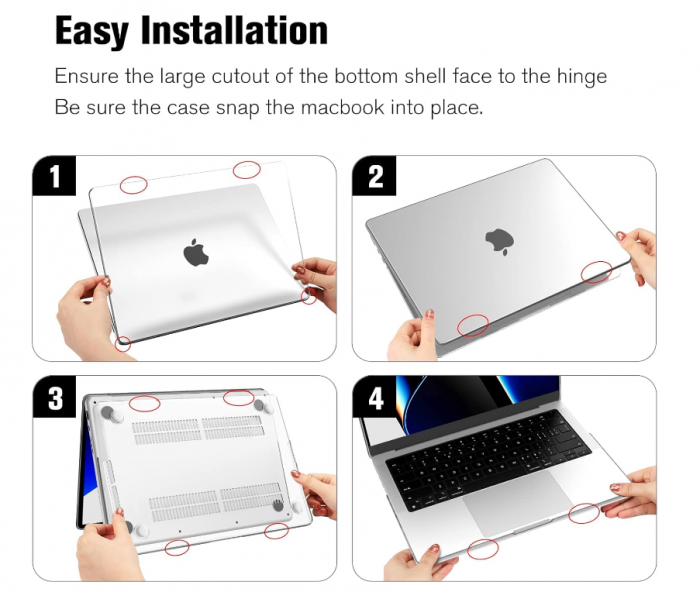 Easy Installation

Ensure the large cutout of the bottom shell face to the hinge
Be sure the case snap the macbook into place.

1

2

3

4