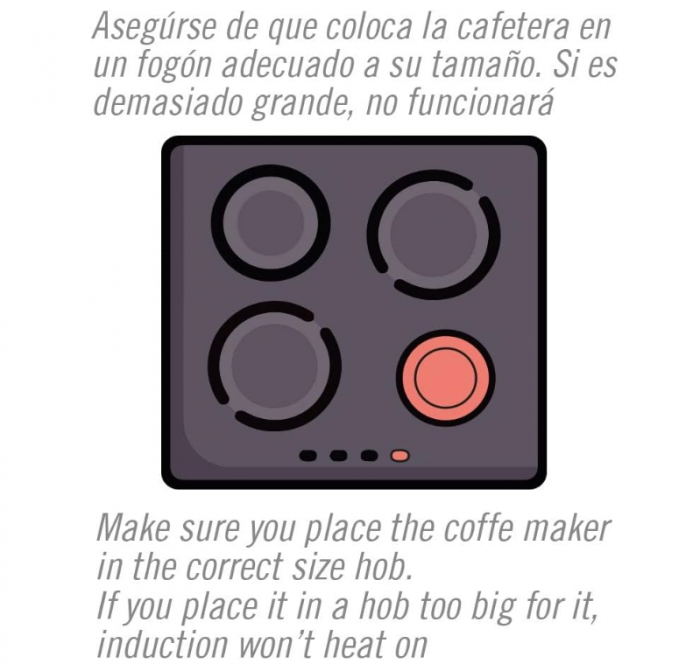 Asegúrse de que coloca la cafetera en un fogón adecuado a su tamaño. Si es demasiado grande, no funcionará

Make sure you place the coffe maker in the correct size hob.
If you place it in a hob too big for it, induction won't heat on