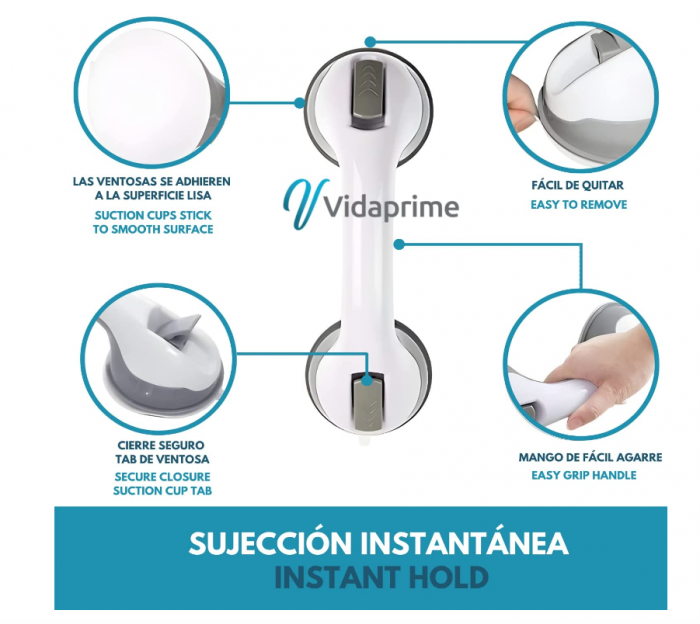 LAS VENTOSAS SE ADHIEREN A LA SUPERFICIE LISA
SUCTION CUPS STICK TO SMOOTH SURFACE

Vidaprime

FÁCIL DE QUITAR
EASY TO REMOVE

CIERRE SEGURO TAB DE VENTOSA
SECURE CLOSURE SUCTION CUP TAB

MANGO DE FÁCIL AGARRE
EASY GRIP HANDLE

SUJECCIÓN INSTANTÁNEA
INSTANT HOLD