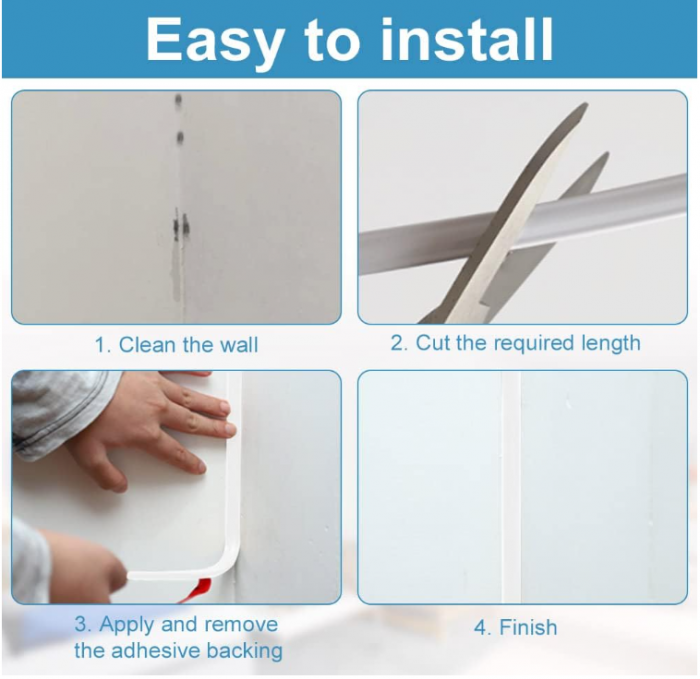 Easy to install

1. Clean the wall

2. Cut the required length

3. Apply and remove the adhesive backing

4. Finish