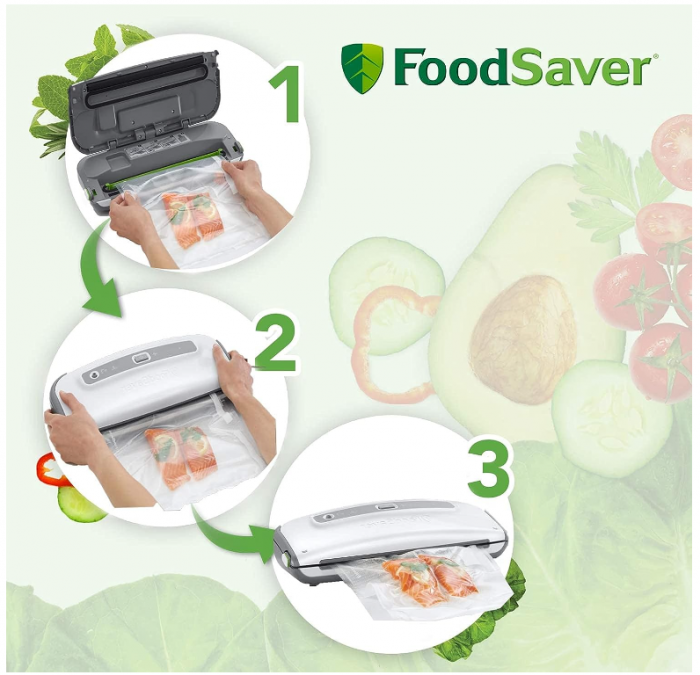 FoodSaver®

1

2

3