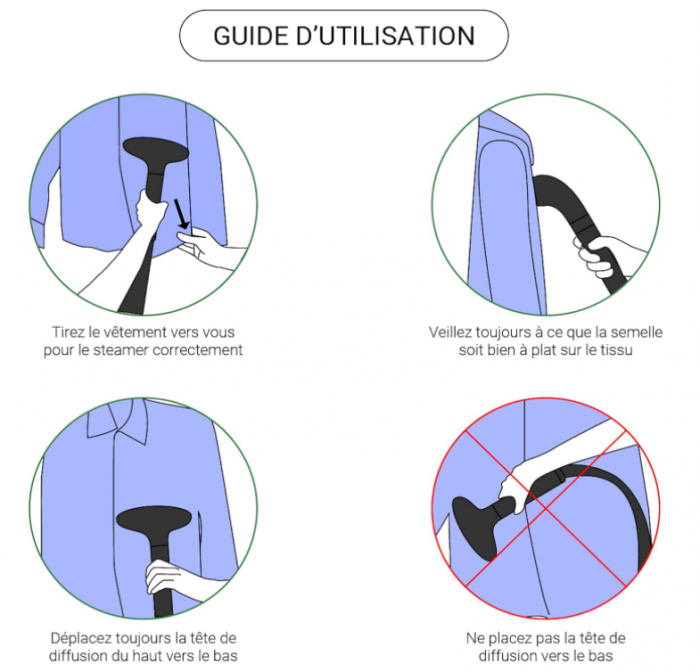 GUIDE D'UTILISATION

Tirez le vêtement vers vous pour le steamer correctement

Veillez toujours à ce que la semelle soit bien à plat sur le tissu

Déplacez toujours la tête de diffusion du haut vers le bas

Ne placez pas la tête de diffusion vers le bas