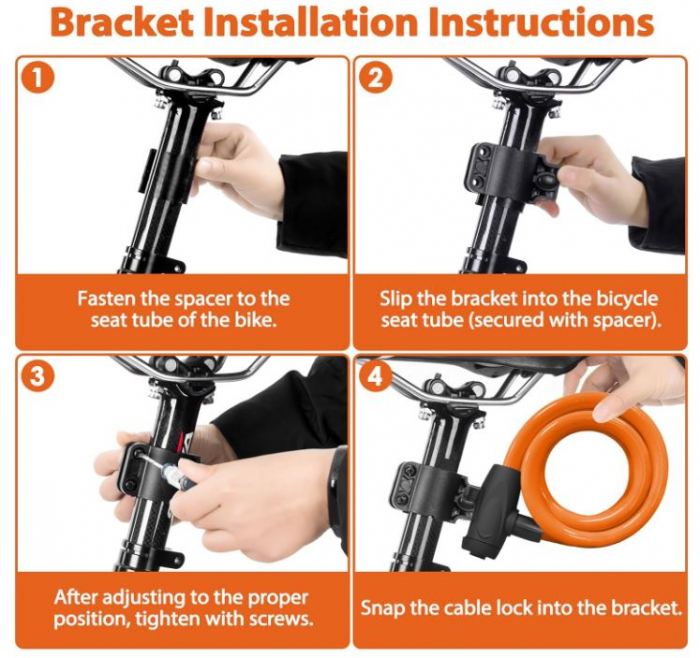 Bracket Installation Instructions

1

Fasten the spacer to the seat tube of the bike.

2

Slip the bracket into the bicycle seat tube (secured with spacer).

3

After adjusting to the proper position, tighten with screws.

4

Snap the cable lock into the bracket.