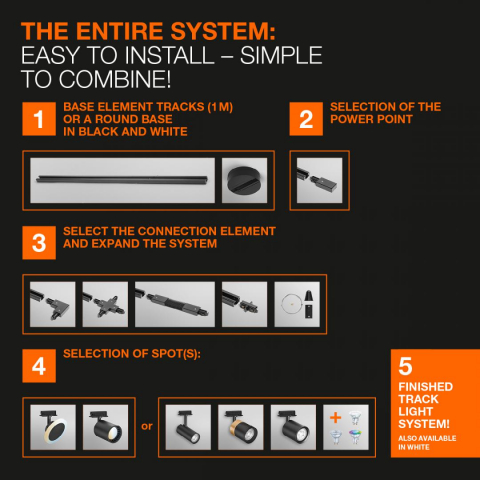 THE ENTIRE SYSTEM:
EASY TO INSTALL – SIMPLE TO COMBINE!

1 BASE ELEMENT TRACKS (1 M) OR A ROUND BASE IN BLACK AND WHITE

2 SELECTION OF THE POWER POINT

3 SELECT THE CONNECTION ELEMENT AND EXPAND THE SYSTEM

4 SELECTION OF SPOT(S):

or

+

5 FINISHED TRACK LIGHT SYSTEM!
ALSO AVAILABLE IN WHITE