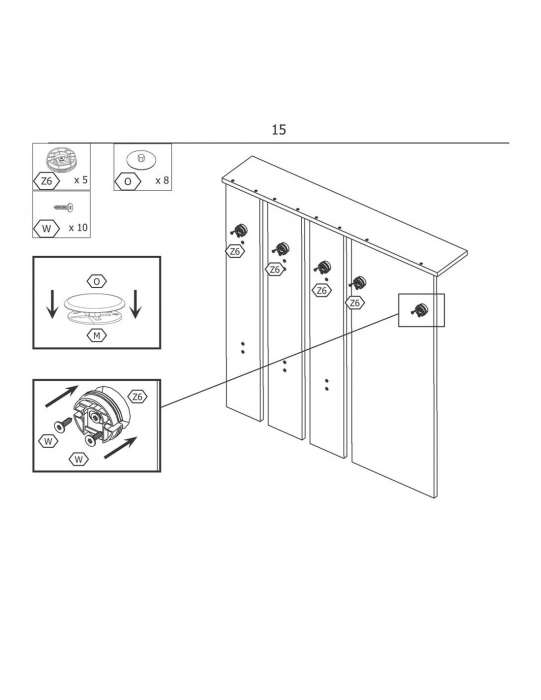 15

Z6 x 5

O x 8

W x 10

O

M

Z6

W

W

Z6

Z6

Z6

Z6