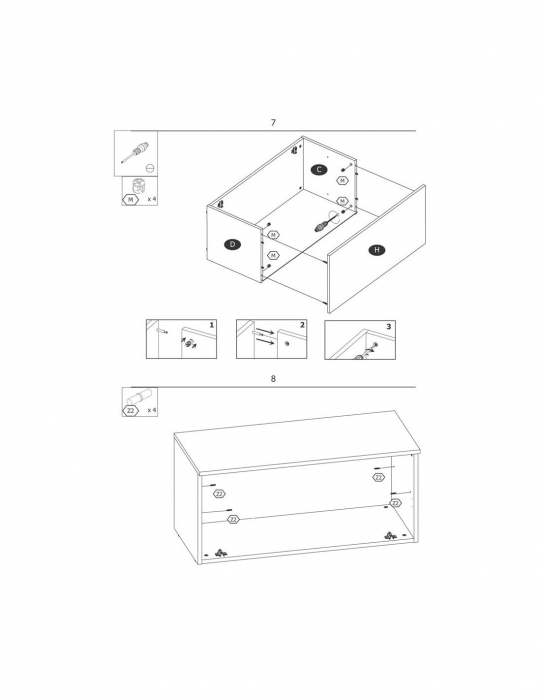 7

M x 4

C

M

M

M

M

D

H

1

2

3

8

22 x 4

22

22

22

22