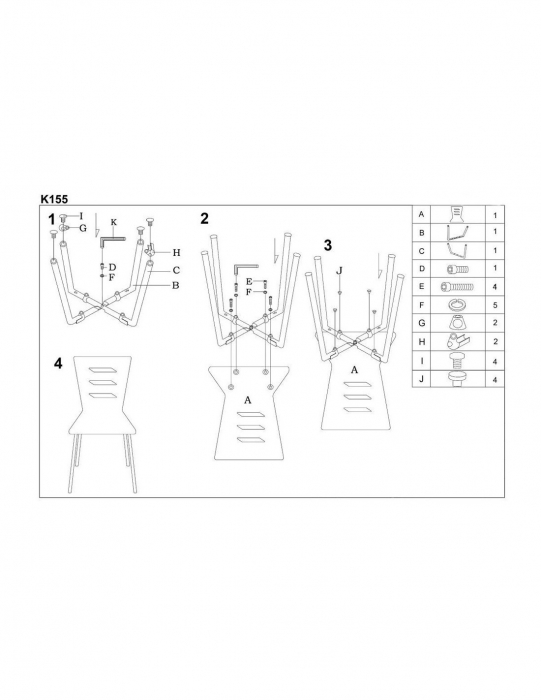 K155

1
I
G
K
H
D
F
C
B

2
E
F
A

3
J
A

4

| A | | 1 |
|---|---|---|
| B | | 1 |
| C | | 1 |
| D | | 1 |
| E | | 4 |
| F | | 5 |
| G | | 2 |
| H | | 2 |
| I | | 4 |
| J | | 4 |