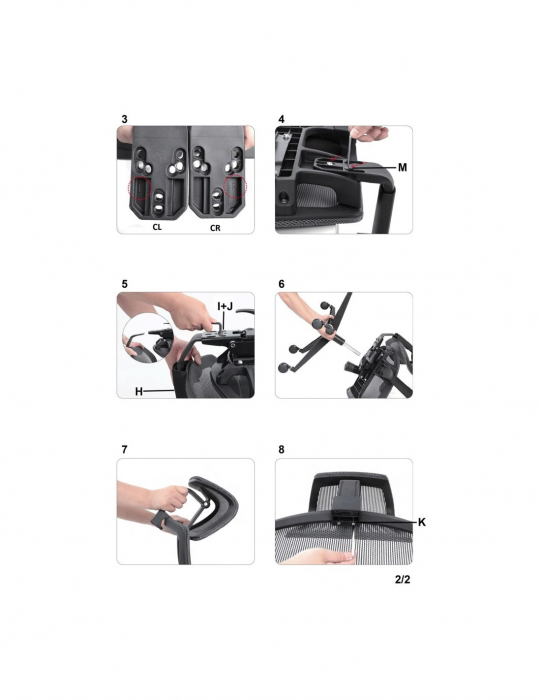 3

CL CR

4

M

5

I+J

H

6

7

8

K

2/2