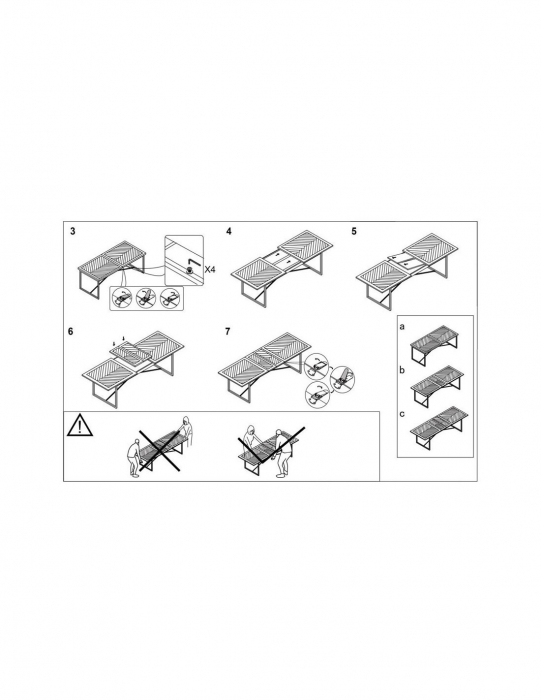 3

X4

4

5

6

7

a

b

c