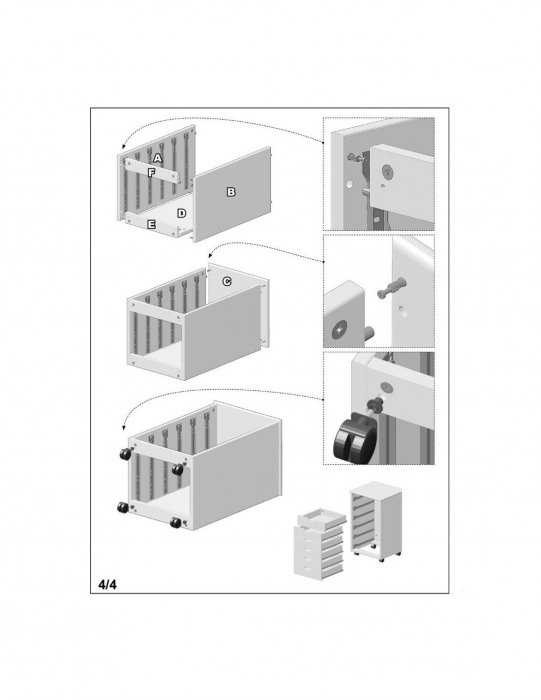 A
F
B
D
E
C
4/4