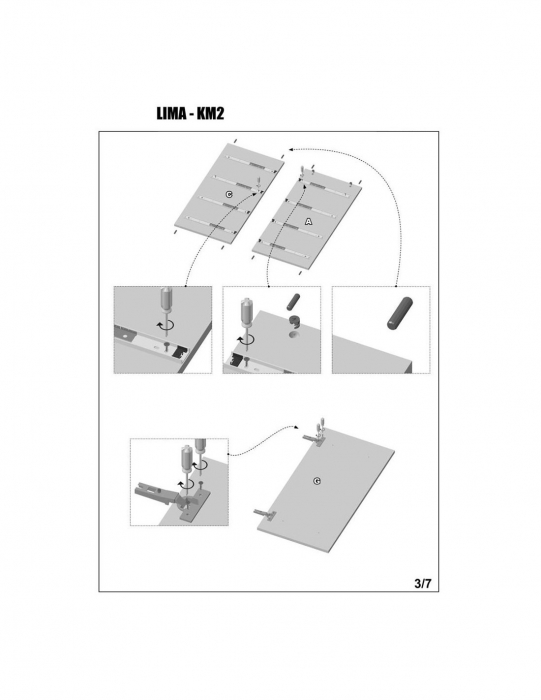 LIMA - KM2

C

A

G

3/7