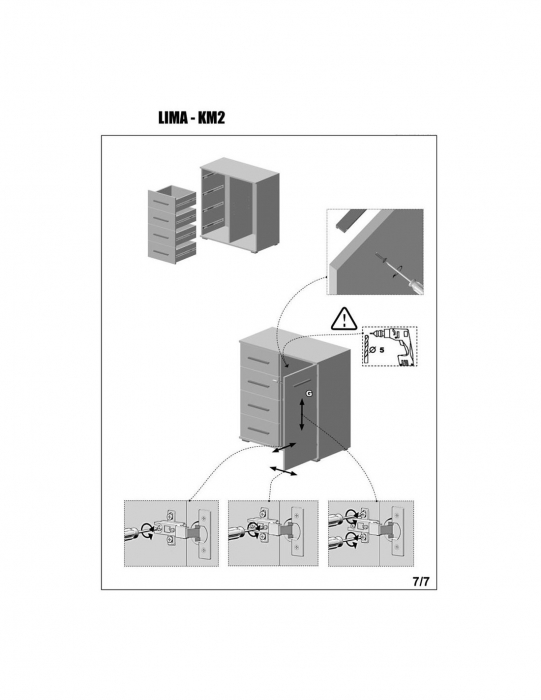 LIMA - KM2

Ø 5

G

7/7