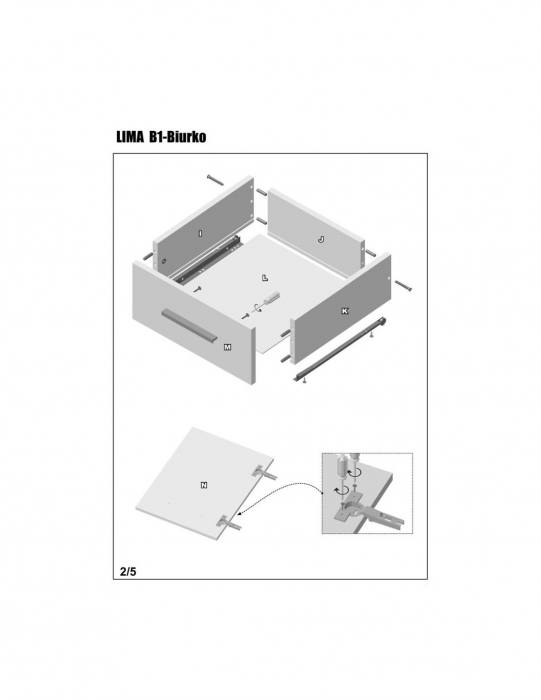 LIMA B1-Biurko

I

J

L

K

M

N

2/5