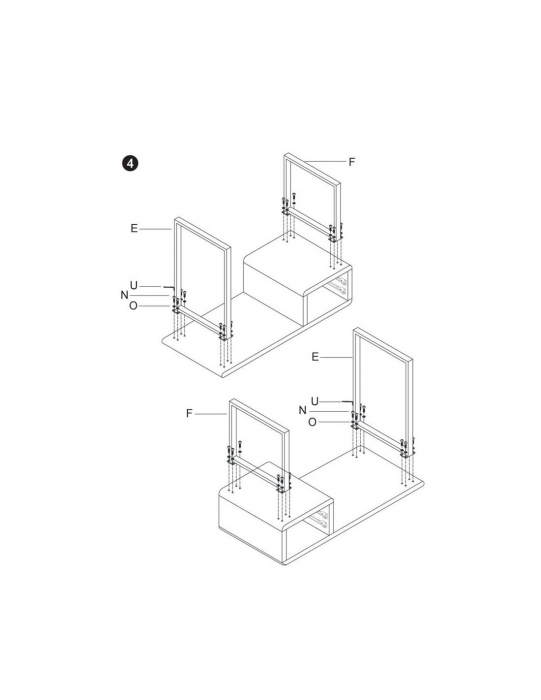 4

F

E

U

N

O

E

U

N

O

F