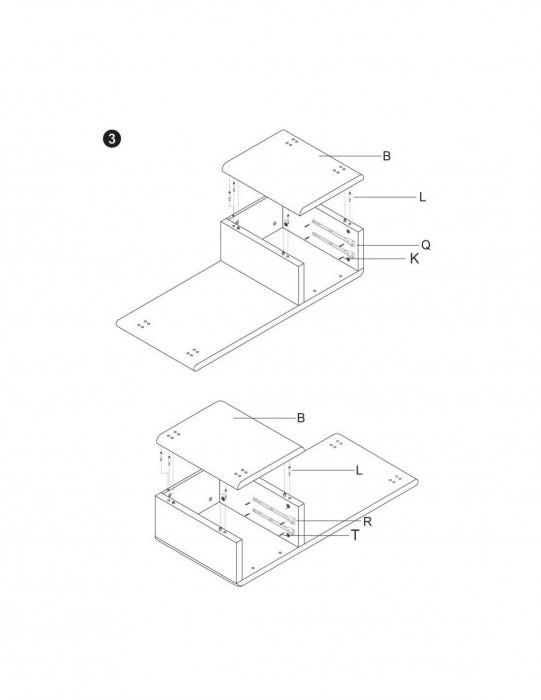 3

B
L
Q
K

B
L
R
T