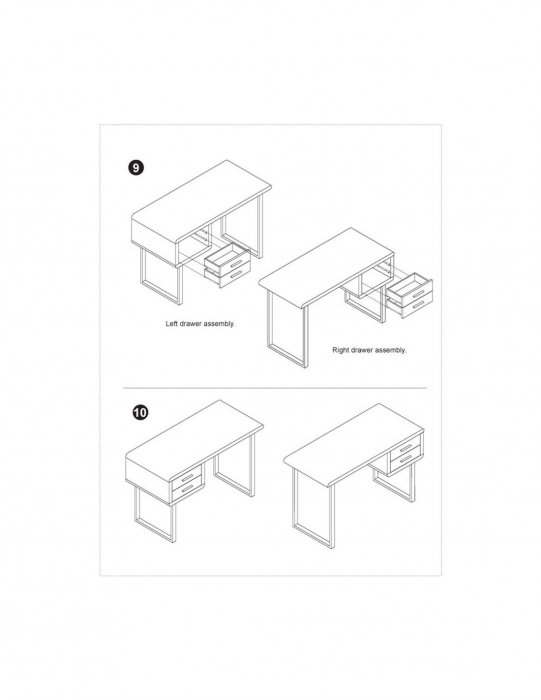 9

Left drawer assembly.

Right drawer assembly.

10