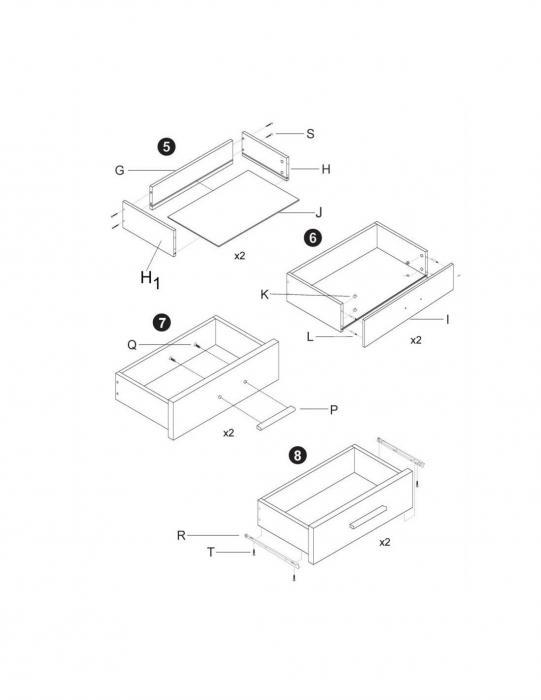 5
S
G
H
J
x2
$H_1$
6
K
I
L
x2
7
Q
P
x2
8
R
T
x2