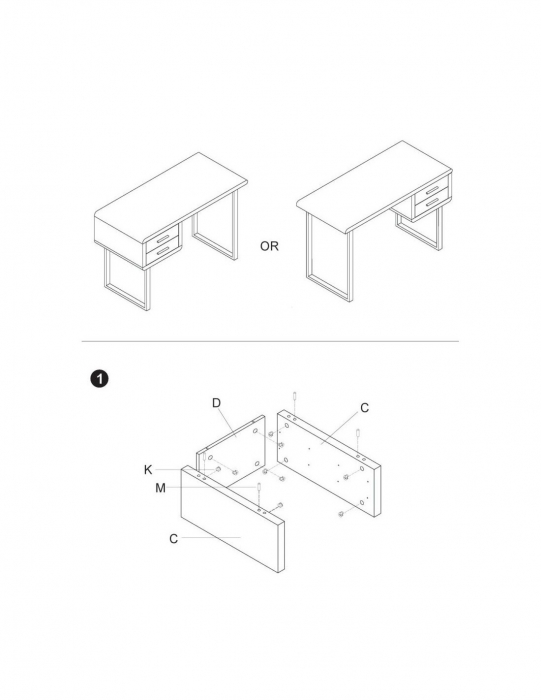 OR

1

D

C

K

M

C