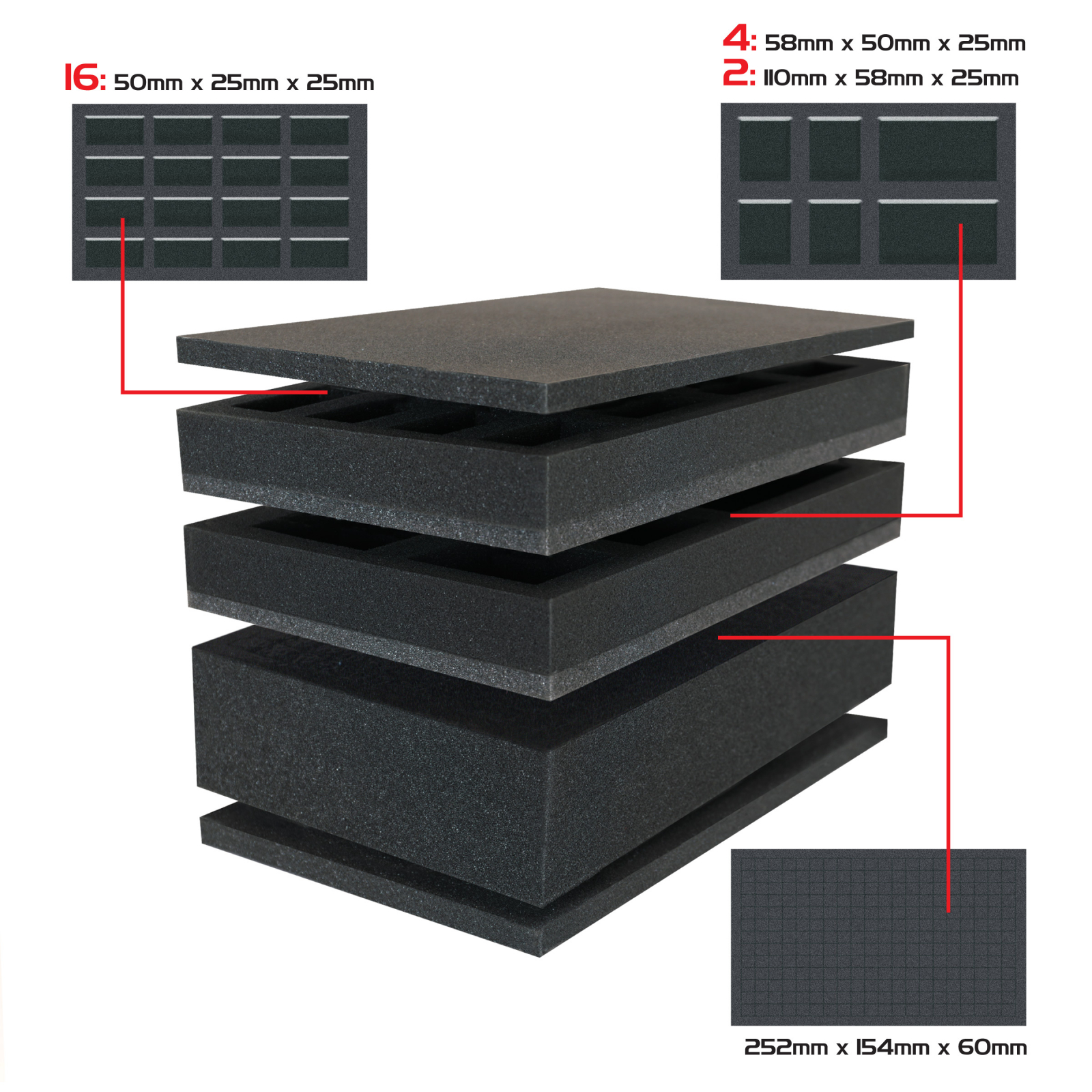 16: 50mm x 25mm x 25mm

4: 58mm x 50mm x 25mm
2: 110mm x 58mm x 25mm

252mm x 154mm x 60mm