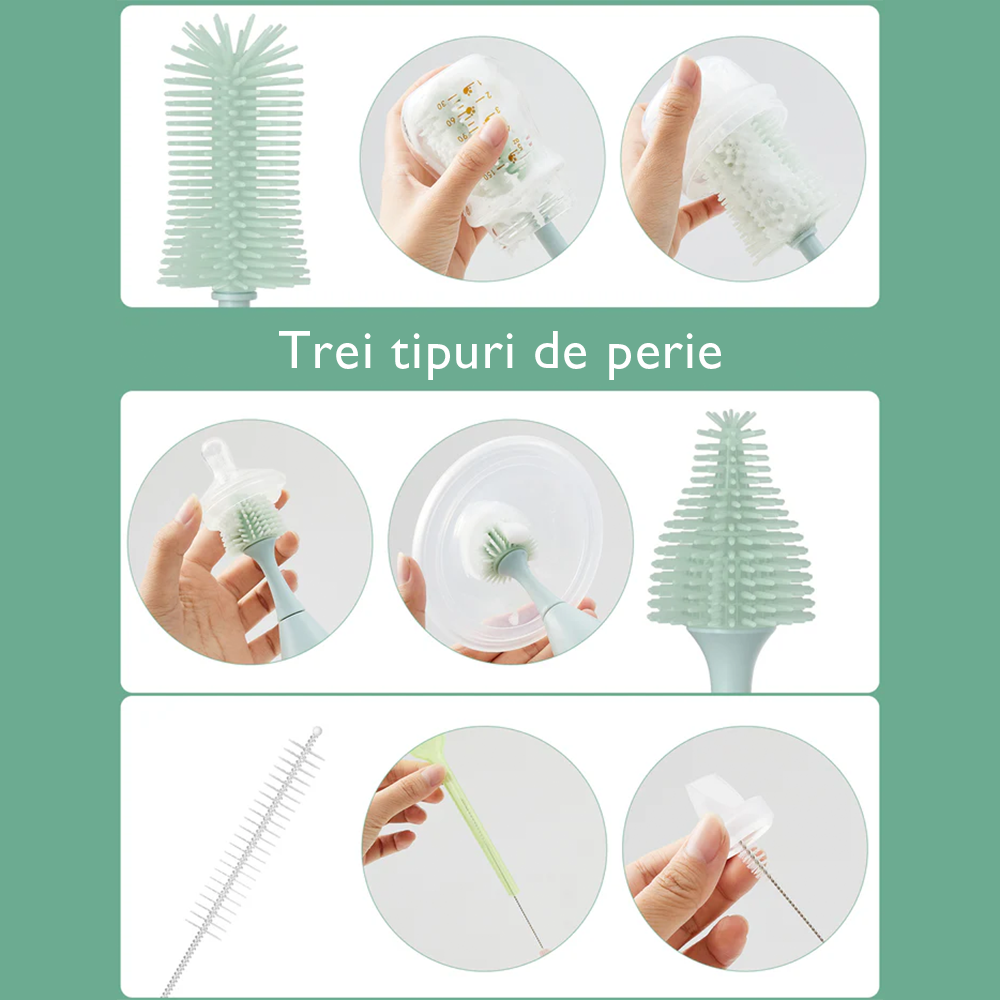 Trei tipuri de perie