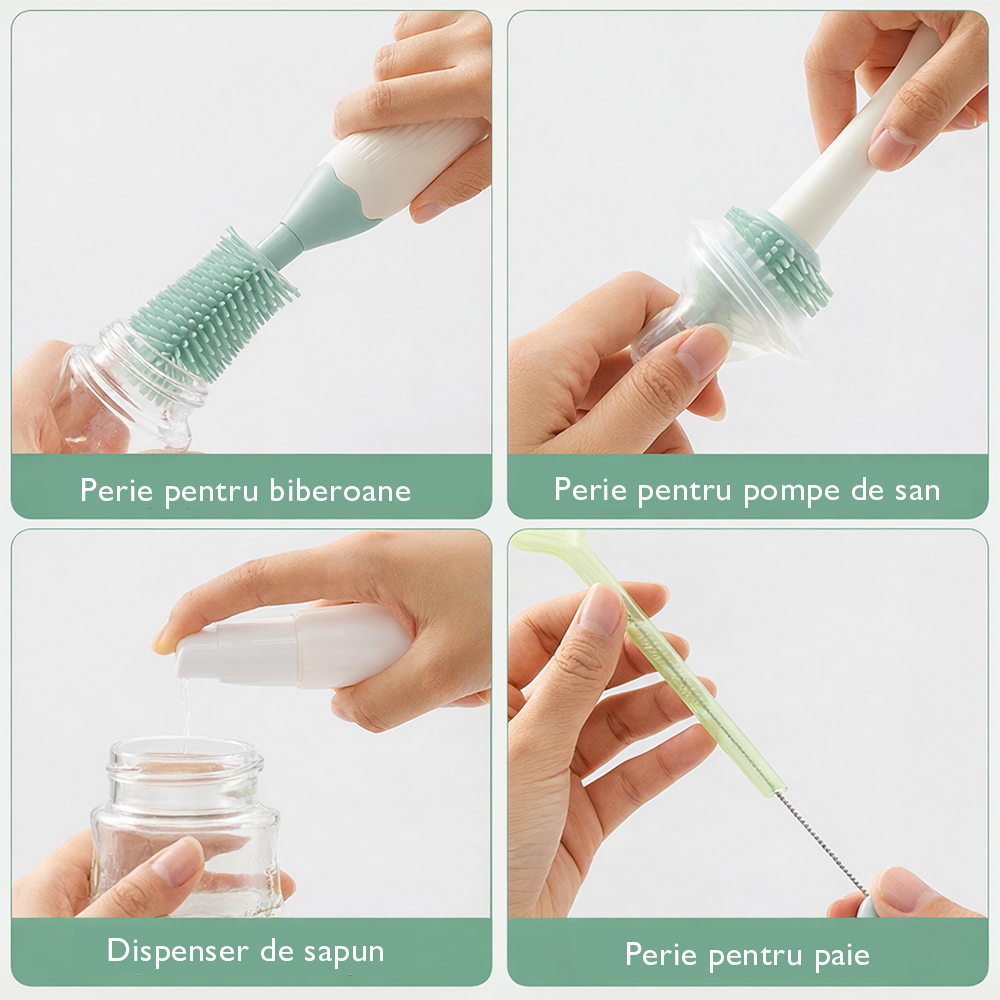 Perie pentru biberoane

Perie pentru pompe de san

Dispenser de sapun

Perie pentru paie