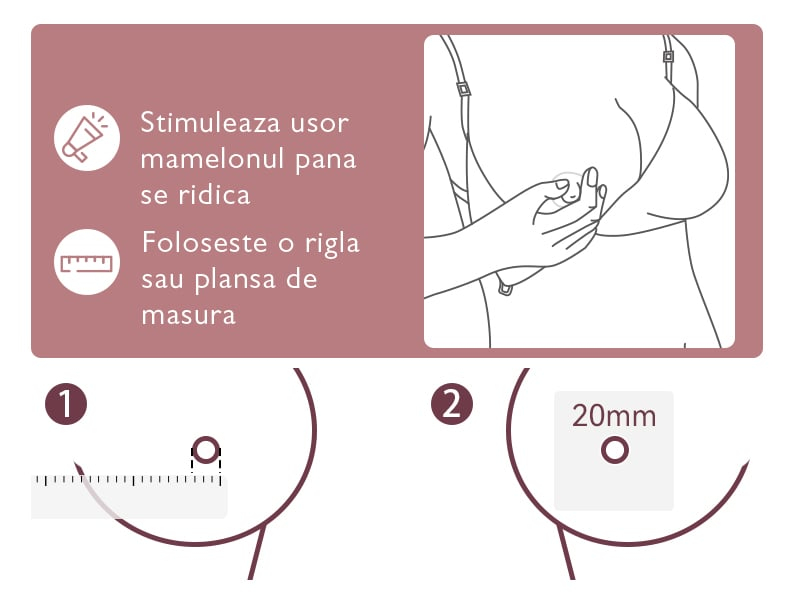 Stimuleaza usor mamelonul pana se ridica

Foloseste o rigla sau plansa de masura

1

2

20mm