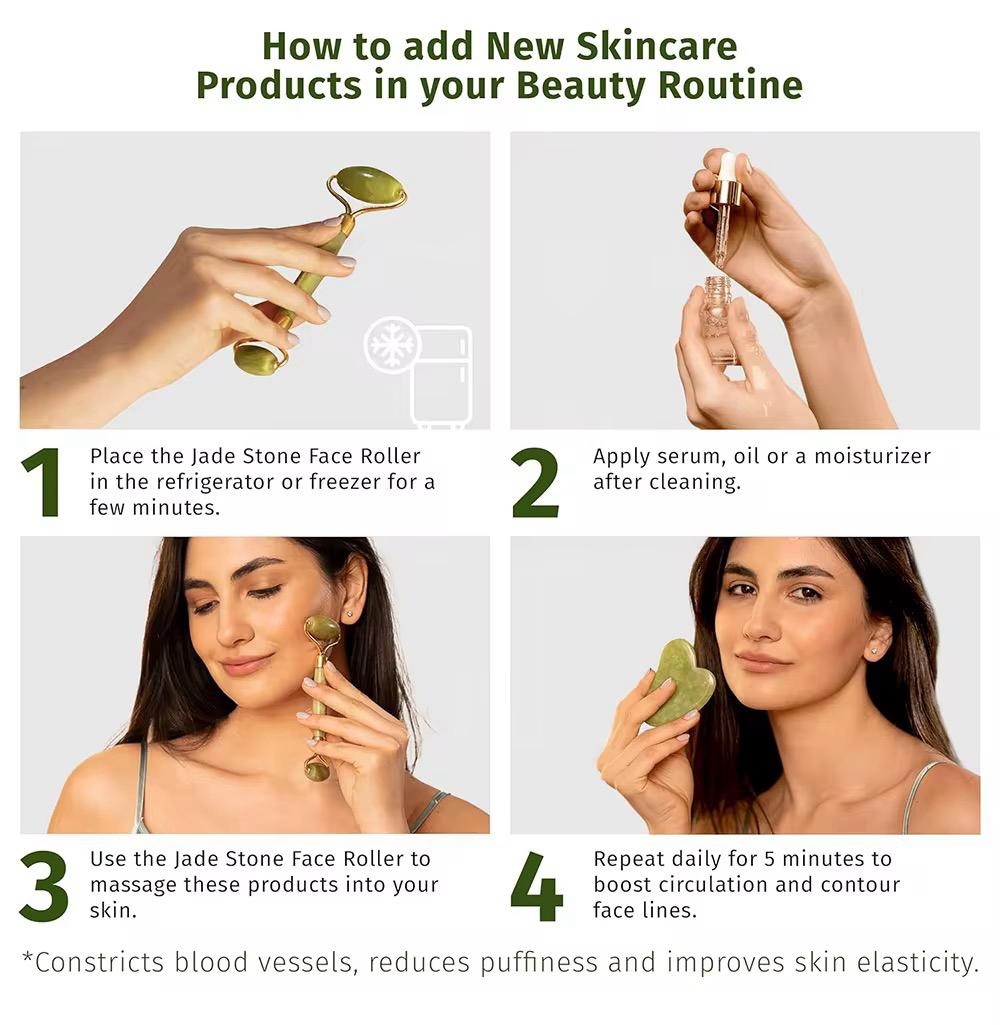 How to add New Skincare Products in your Beauty Routine

1 Place the Jade Stone Face Roller in the refrigerator or freezer for a few minutes.

2 Apply serum, oil or a moisturizer after cleaning.

3 Use the Jade Stone Face Roller to massage these products into your skin.

4 Repeat daily for 5 minutes to boost circulation and contour face lines.

*Constricts blood vessels, reduces puffiness and improves skin elasticity.