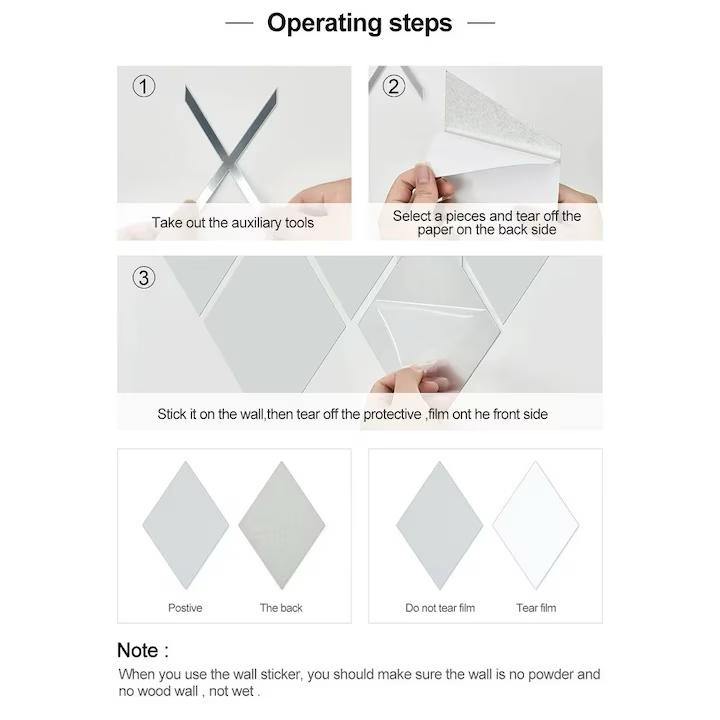 — Operating steps —

①
Take out the auxiliary tools

②
Select a pieces and tear off the paper on the back side

③
Stick it on the wall,then tear off the protective ,film ont he front side

Postive

The back

Do not tear film

Tear film

Note :
When you use the wall sticker, you should make sure the wall is no powder and no wood wall , not wet .