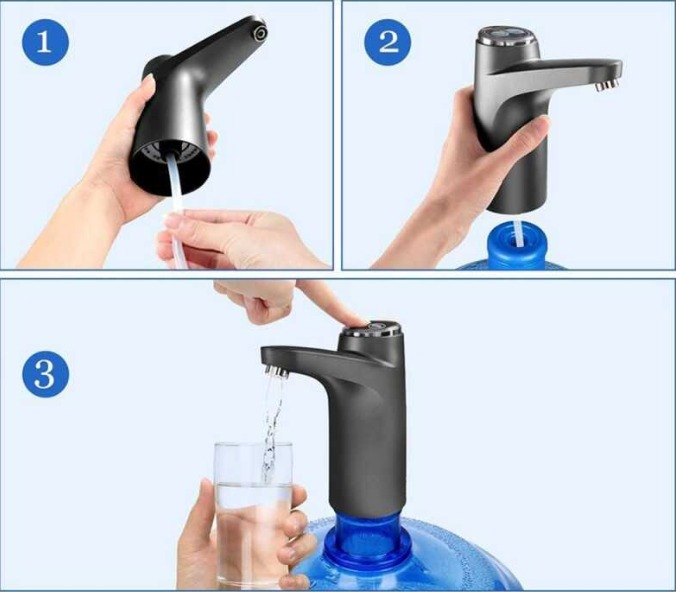 1

2

3