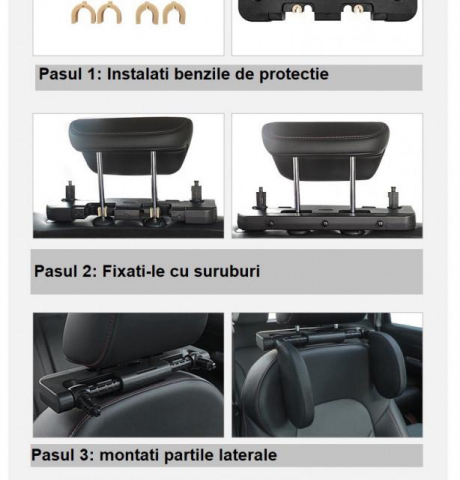 Pasul 1: Instalati benzile de protectie

Pasul 2: Fixati-le cu suruburi

Pasul 3: montati partile laterale