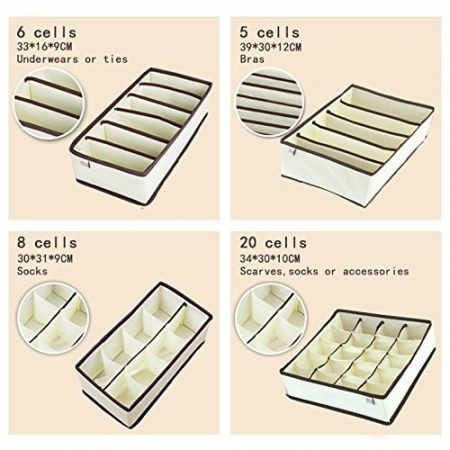 6 cells
33*16*9CM
Underwears or ties

5 cells
39*30*12CM
Bras

8 cells
30*31*9CM
Socks

20 cells
34*30*10CM
Scarves,socks or accessories