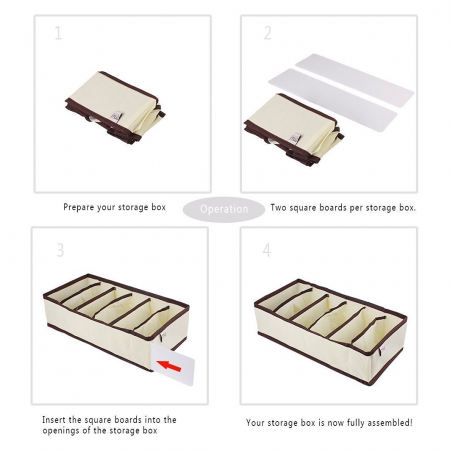 1

2

Prepare your storage box

Operation

Two square boards per storage box.

3

4

Insert the square boards into the openings of the storage box

Your storage box is now fully assembled!