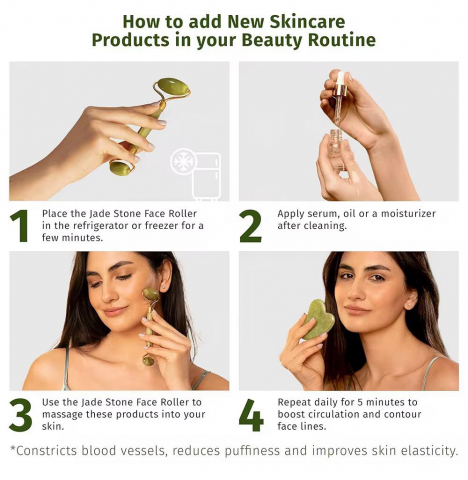 How to add New Skincare Products in your Beauty Routine

1 Place the Jade Stone Face Roller in the refrigerator or freezer for a few minutes.

2 Apply serum, oil or a moisturizer after cleaning.

3 Use the Jade Stone Face Roller to massage these products into your skin.

4 Repeat daily for 5 minutes to boost circulation and contour face lines.

*Constricts blood vessels, reduces puffiness and improves skin elasticity.