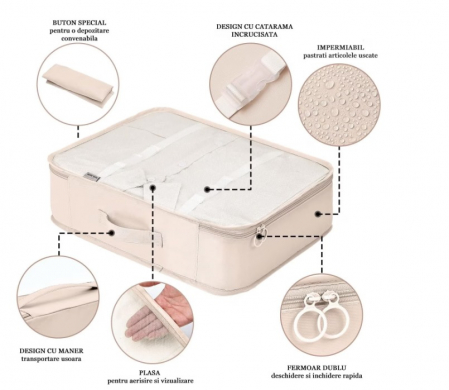 BUTON SPECIAL
pentru o depozitare convenabila

DESIGN CU CATARAMA INCRUCISATA

IMPERMIABIL
pastrati articolele uscate

DESIGN CU MANER
transportare usoara

PLASA
pentru aerisire si vizualizare

FERMOAR DUBLU
deschidere si inchidere rapida