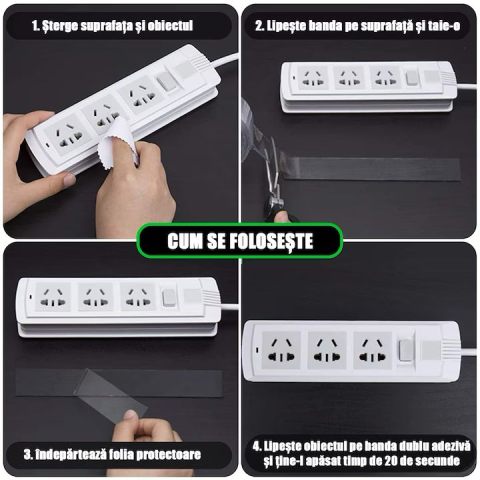 1. Șterge suprafața și obiectul

2. Lipește banda pe suprafață și taie-o

CUM SE FOLOSEȘTE

3. Îndepărtează folia protectoare

4. Lipește obiectul pe banda dublu adezivă și ține-l apăsat timp de 20 de secunde