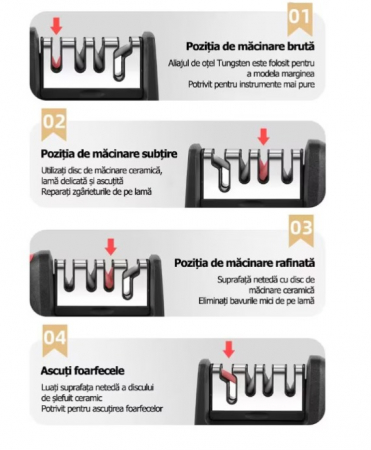 01

Poziția de măcinare brută

Aliajul de oțel Tungsten este folosit pentru a modela marginea
Potrivit pentru instrumente mai pure

02

Poziția de măcinare subțire

Utilizați disc de măcinare ceramică, lamă delicată și ascuțită
Reparați zgârieturile de pe lamă

03

Poziția de măcinare rafinată

Suprafață netedă cu disc de măcinare ceramică
Eliminați bavurile mici de pe lamă

04

Ascuți foarfecele

Luați suprafața netedă a discului de șlefuit ceramic
Potrivit pentru ascuțirea foarfecelor