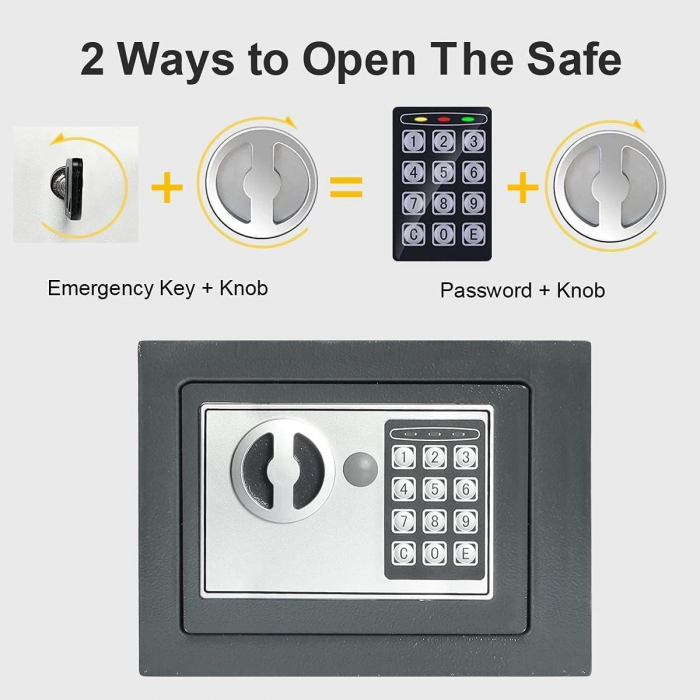 2 Ways to Open The Safe

+ =

1 2 3
4 5 6
7 8 9
C 0 E

+

Emergency Key + Knob

Password + Knob

1 2 3
4 5 6
7 8 9
C 0 E