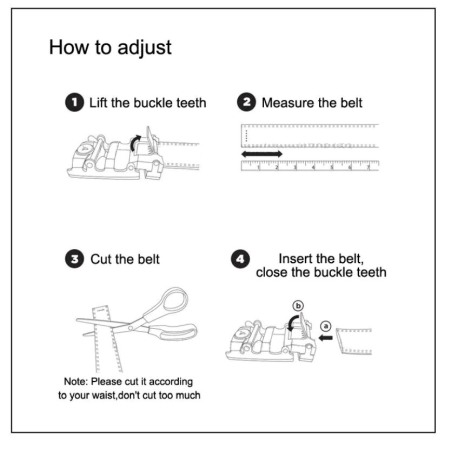 How to adjust

1 Lift the buckle teeth

2 Measure the belt

1 2 3 4 5 6 7

3 Cut the belt

Note: Please cut it according to your waist,don't cut too much

4 Insert the belt, close the buckle teeth

b

a