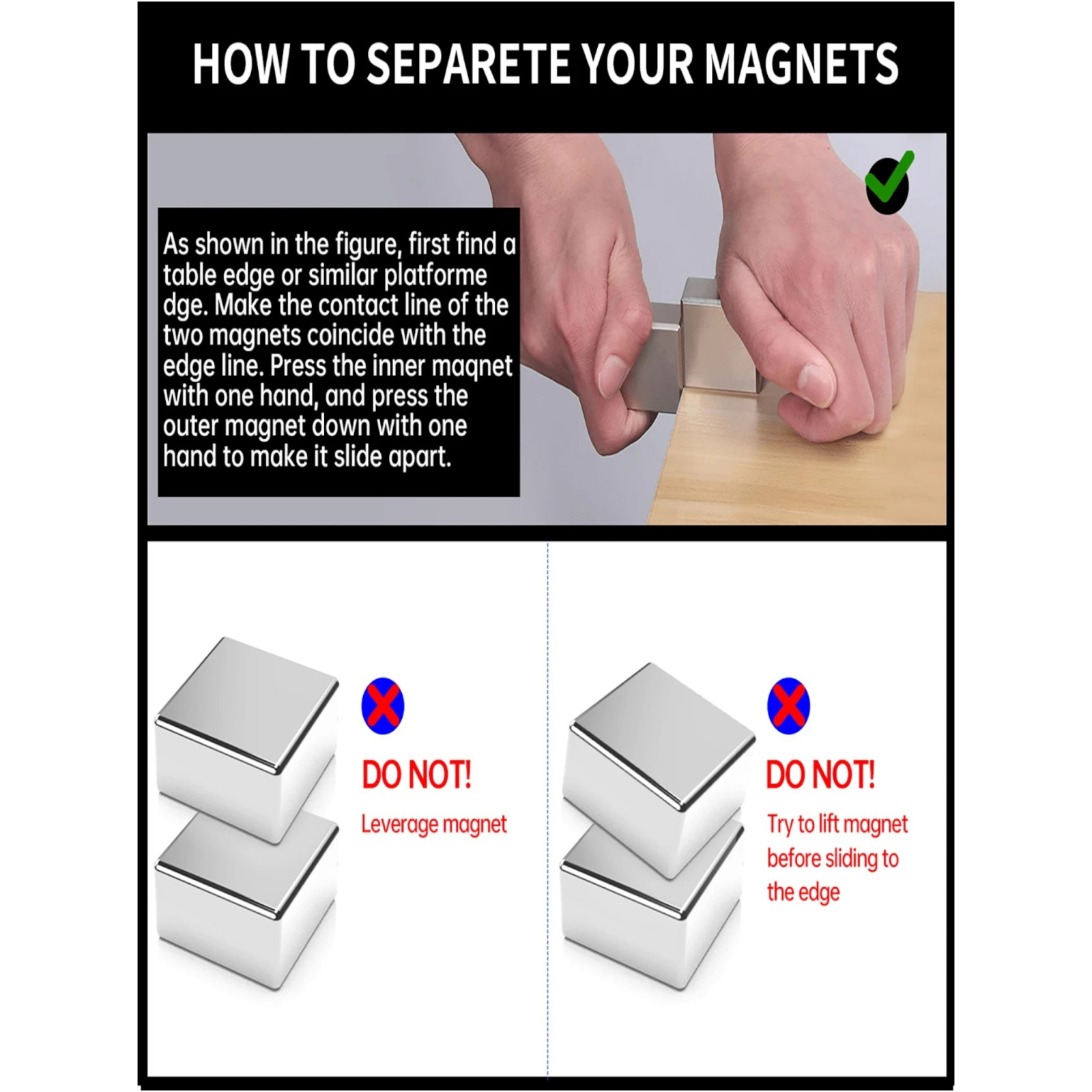 HOW TO SEPARETE YOUR MAGNETS

As shown in the figure, first find a table edge or similar platforme dge. Make the contact line of the two magnets coincide with the edge line. Press the inner maqnet with one hand, and press the outer magnet down with one hand to make it slide apart.

DO NOT!
Leverage magnet

DO NOT!
Try to lift magnet before sliding to the edge