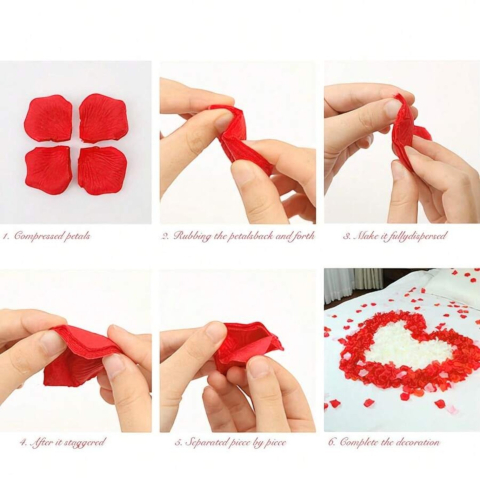 1. Compressed petals

2. Rubbing the petalsback and forth

3. Make it fullydispersed

4. After it staggered

5. Separated piece by piece

6. Complete the decoration