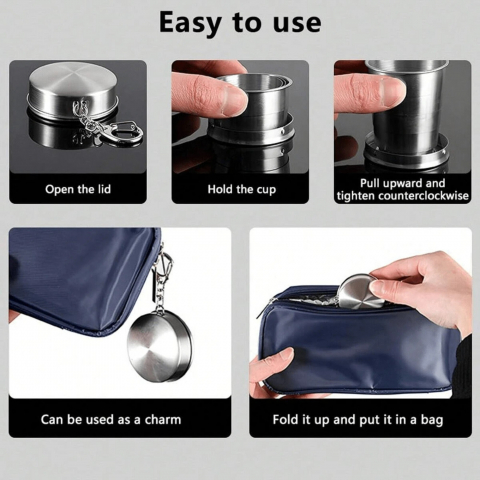 Easy to use

Open the lid

Hold the cup

Pull upward and tighten counterclockwise

Can be used as a charm

Fold it up and put it in a bag