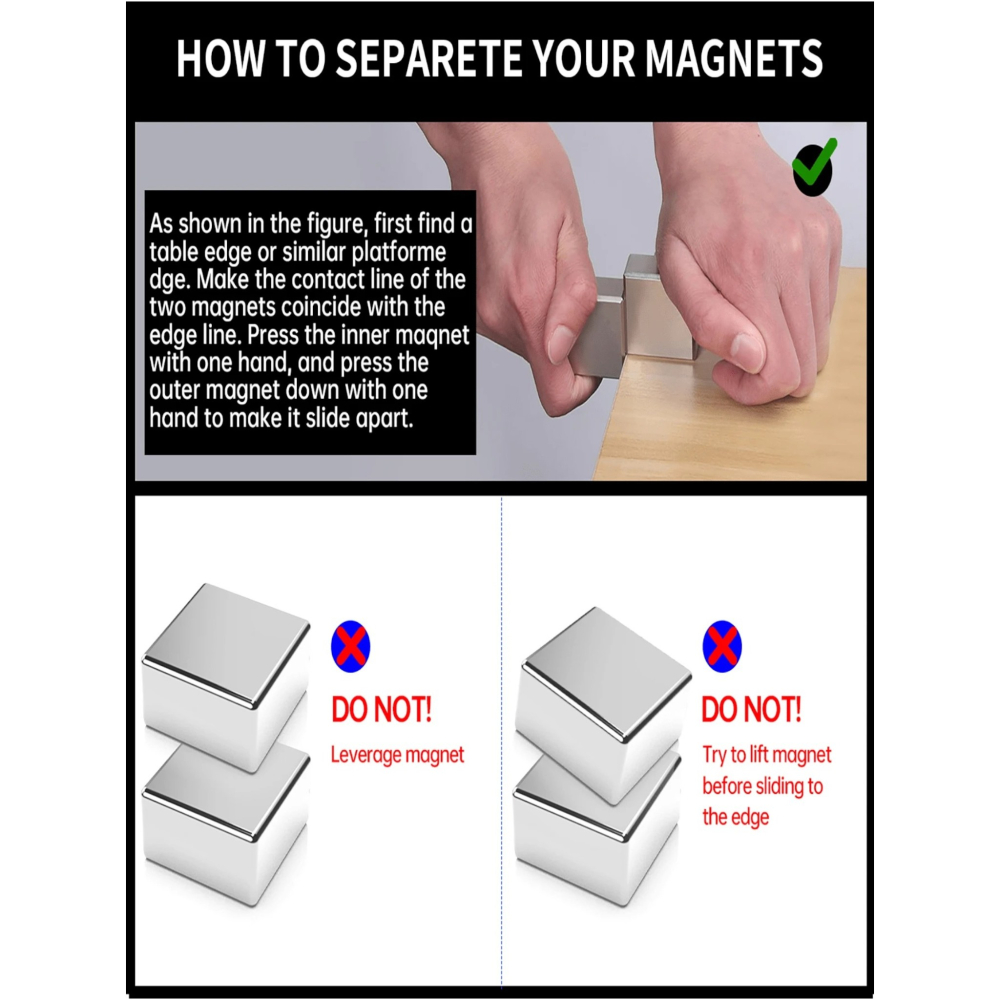 HOW TO SEPARETE YOUR MAGNETS

As shown in the figure, first find a table edge or similar platforme dge. Make the contact line of the two magnets coincide with the edge line. Press the inner maqnet with one hand, and press the outer magnet down with one hand to make it slide apart.

DO NOT!
Leverage magnet

DO NOT!
Try to lift magnet before sliding to the edge